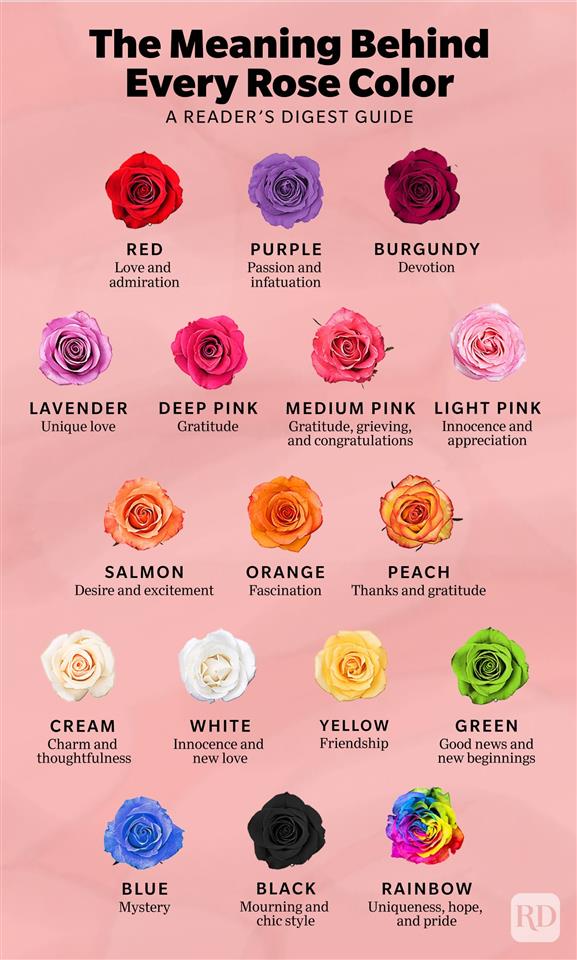 The Meaning Behind Every Rose Color
A READER'S DIGEST GUIDE

RED
Love and admiration

PURPLE
Passion and infatuation

BURGUNDY
Devotion

LAVENDER
Unique love

DEEP PINK
Gratitude

MEDIUM PINK
Gratitude, grieving, and congratulations

LIGHT PINK
Innocence and appreciation

SALMON
Desire and excitement

ORANGE
Fascination

PEACH
Thanks and gratitude

CREAM
Charm and thoughtfulness

WHITE
Innocence and new love

YELLOW
Friendship

GREEN
Good news and new beginnings

BLUE
Mystery

BLACK
Mourning and chic style

RAINBOW
Uniqueness, hope, and pride

RD